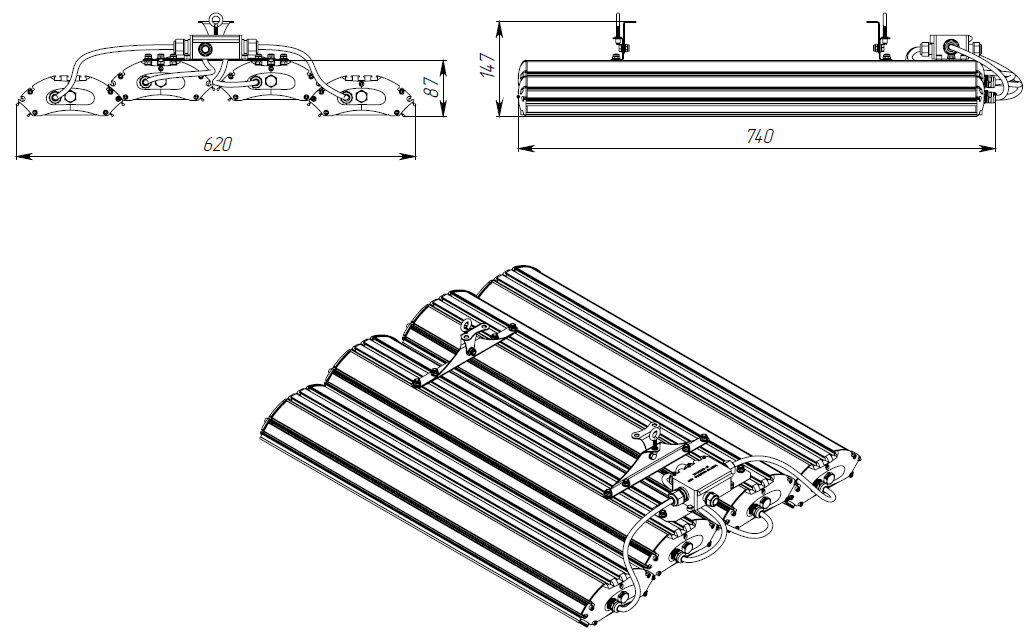 87
620
147
740